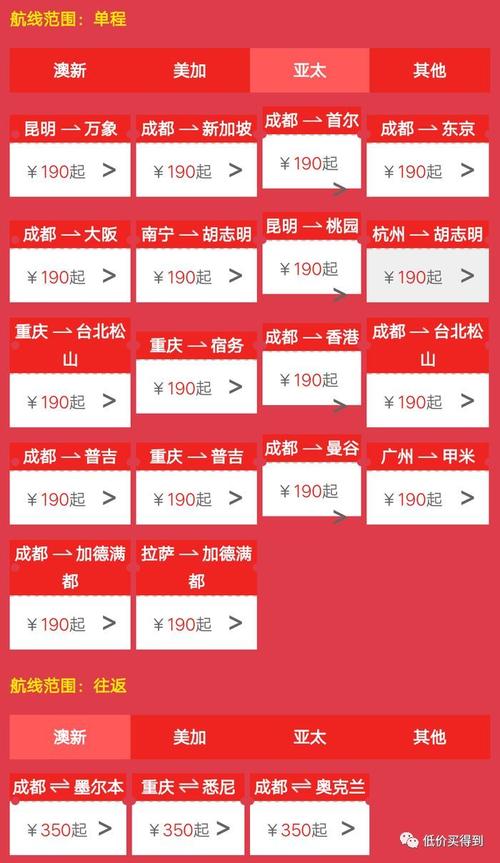 航线范围：单程

澳新 美加 亚太 其他

昆明 → 万象
¥190起 >

成都 → 新加坡
¥190起 >

成都 → 首尔
¥190起 >

成都 → 东京
¥190起 >

成都 → 大阪
¥190起 >

南宁 → 胡志明
¥190起 >

昆明 → 桃园
¥190起 >

杭州 → 胡志明
¥190起 >

重庆 → 台北松山
¥190起 >

重庆 → 宿务
¥190起 >

成都 → 香港
¥190起 >

成都 → 台北松山
¥190起 >

成都 → 普吉
¥190起 >

重庆 → 普吉
¥190起 >

成都 → 曼谷
¥190起 >

广州 → 甲米
¥190起 >

成都 → 加德满都
¥190起 >

拉萨 → 加德满都
¥190起 >

航线范围：往返

澳新 美加 亚太 其他

成都 ⇌ 墨尔本
¥350起 >

重庆 ⇌ 悉尼
¥350起 >

成都 ⇌ 奥克兰
¥350起 >

低价买得到